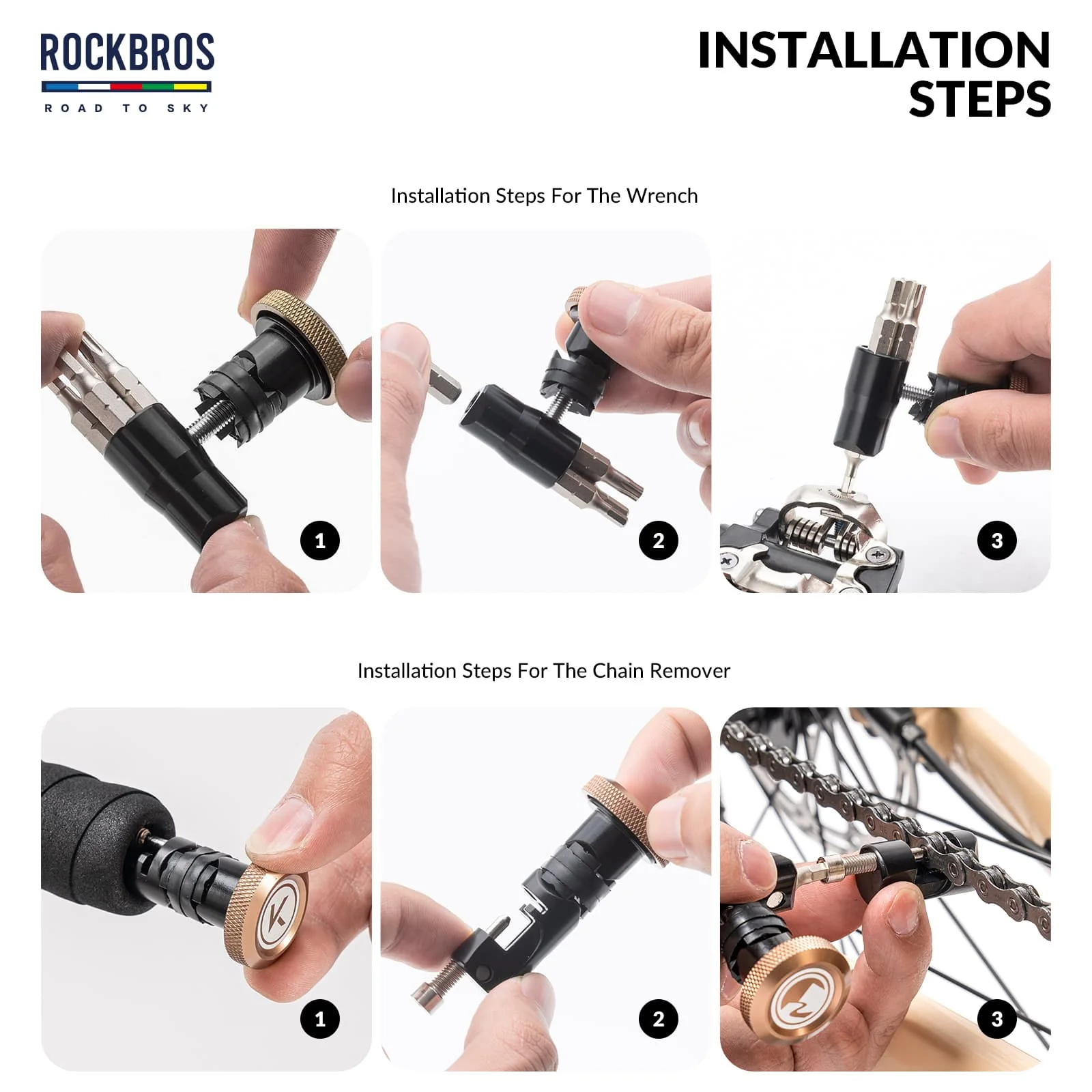 ROCKBROS
ROAD TO SKY

INSTALLATION STEPS

Installation Steps For The Wrench

1

2

3

Installation Steps For The Chain Remover

1

2

3